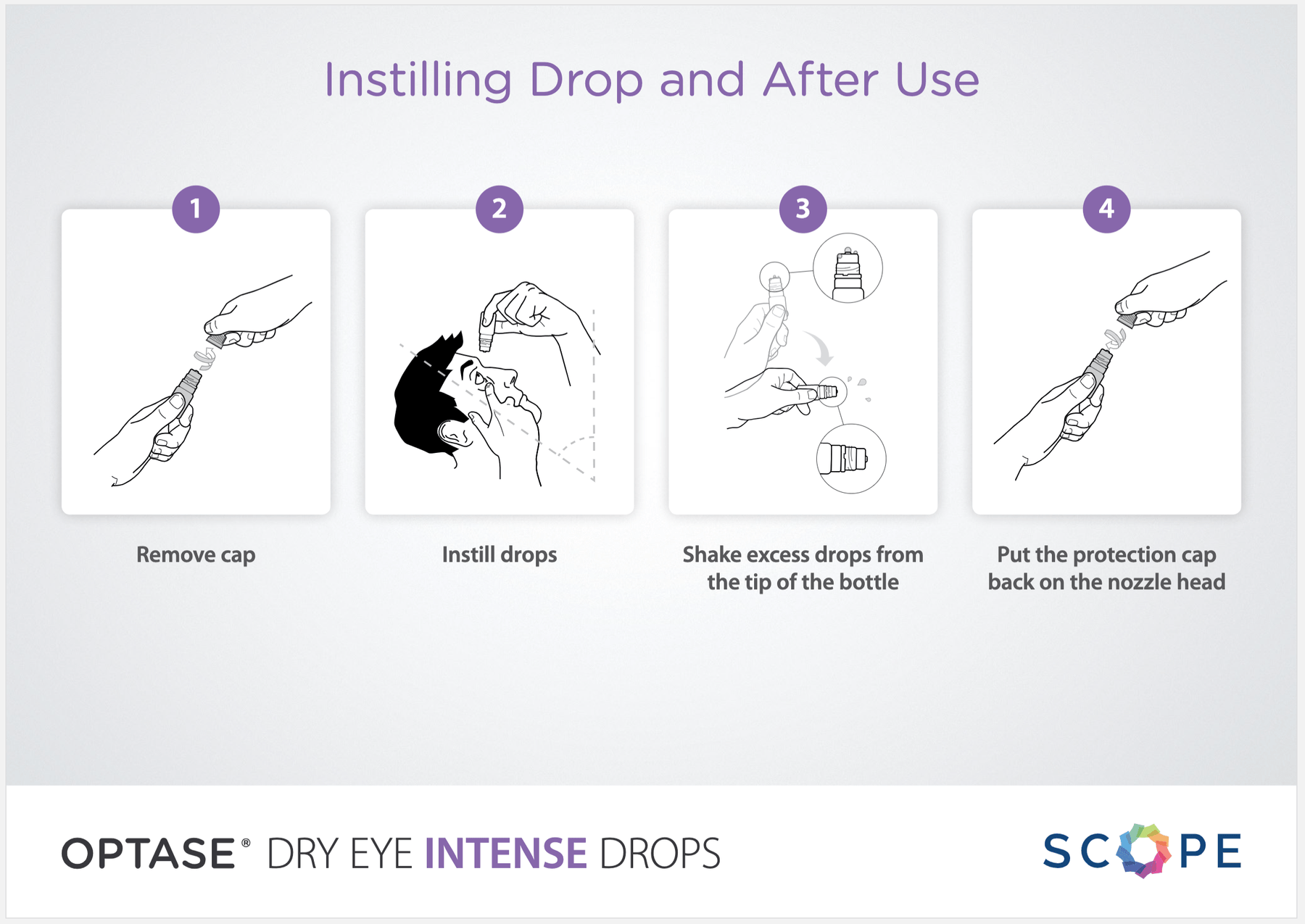 Instilling Drop and After Use

1

Remove cap

2

Instill drops

3

Shake excess drops from the tip of the bottle

4

Put the protection cap back on the nozzle head

OPTASE® DRY EYE INTENSE DROPS

SCOPE